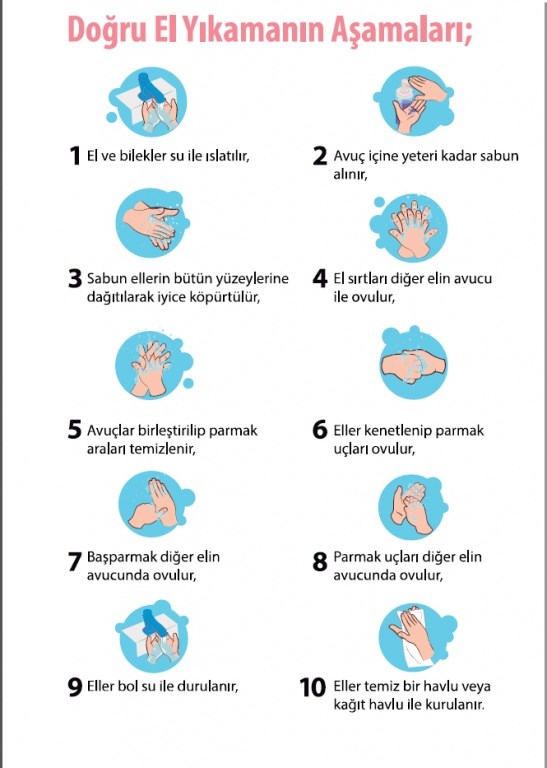 Doğru El Yıkamanın Aşamaları;

1 El ve bilekler su ile ıslatılır,

2 Avuç içine yeteri kadar sabun alınır,

3 Sabun ellerin bütün yüzeylerine dağıtılarak iyice köpürtülür,

4 El sırtları diğer elin avucu ile ovulur,

5 Avuçlar birleştirilip parmak araları temizlenir,

6 Eller kenetlenip parmak uçları ovulur,

7 Başparmak diğer elin avucunda ovulur,

8 Parmak uçları diğer elin avucunda ovulur,

9 Eller bol su ile durulanır,

10 Eller temiz bir havlu veya kağıt havlu ile kurulanır.